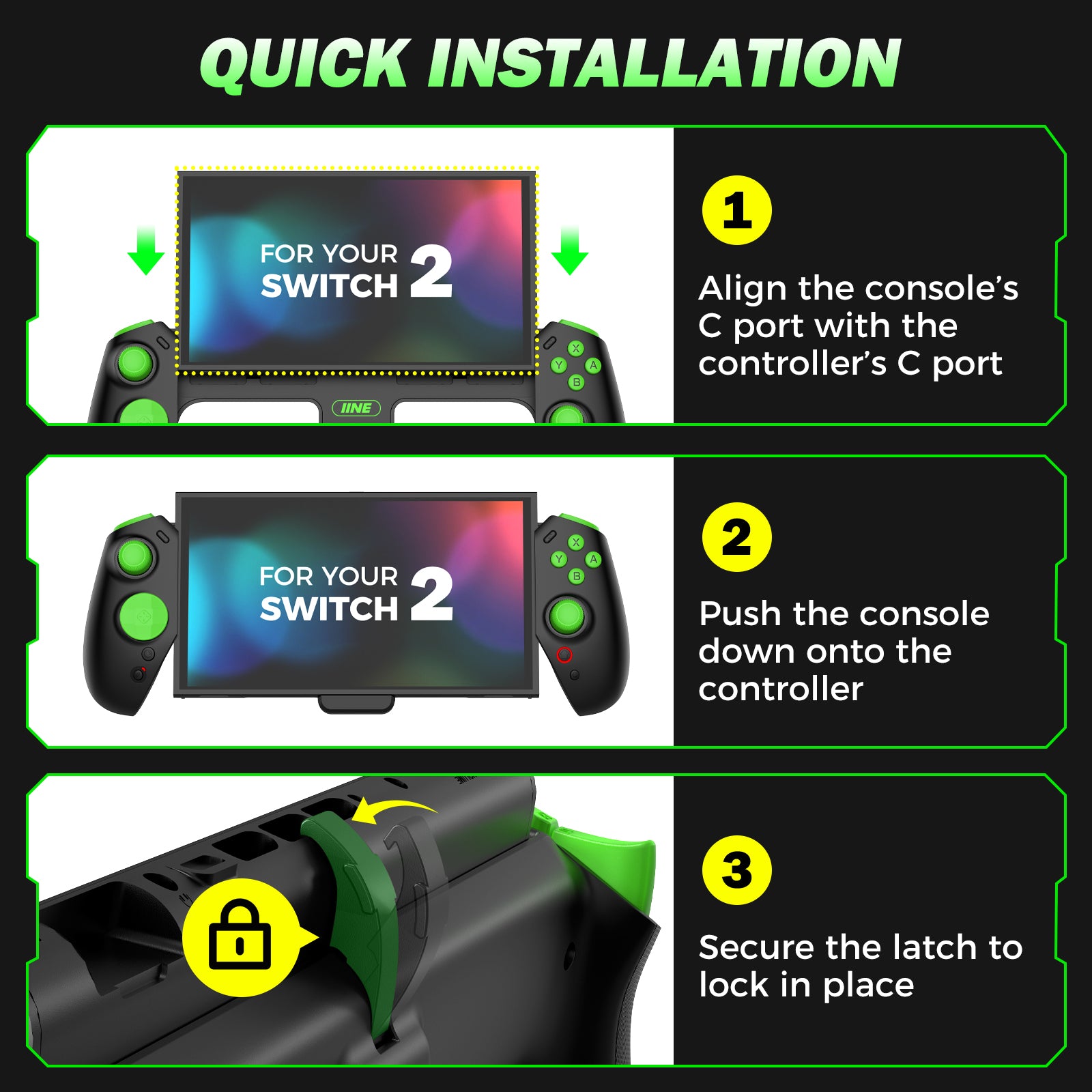 QUICK INSTALLATION

FOR YOUR SWITCH 2

X Y A B

IINE

1

Align the console's C port with the controller's C port

FOR YOUR SWITCH 2

X Y A B

2

Push the console down onto the controller

3

Secure the latch to lock in place