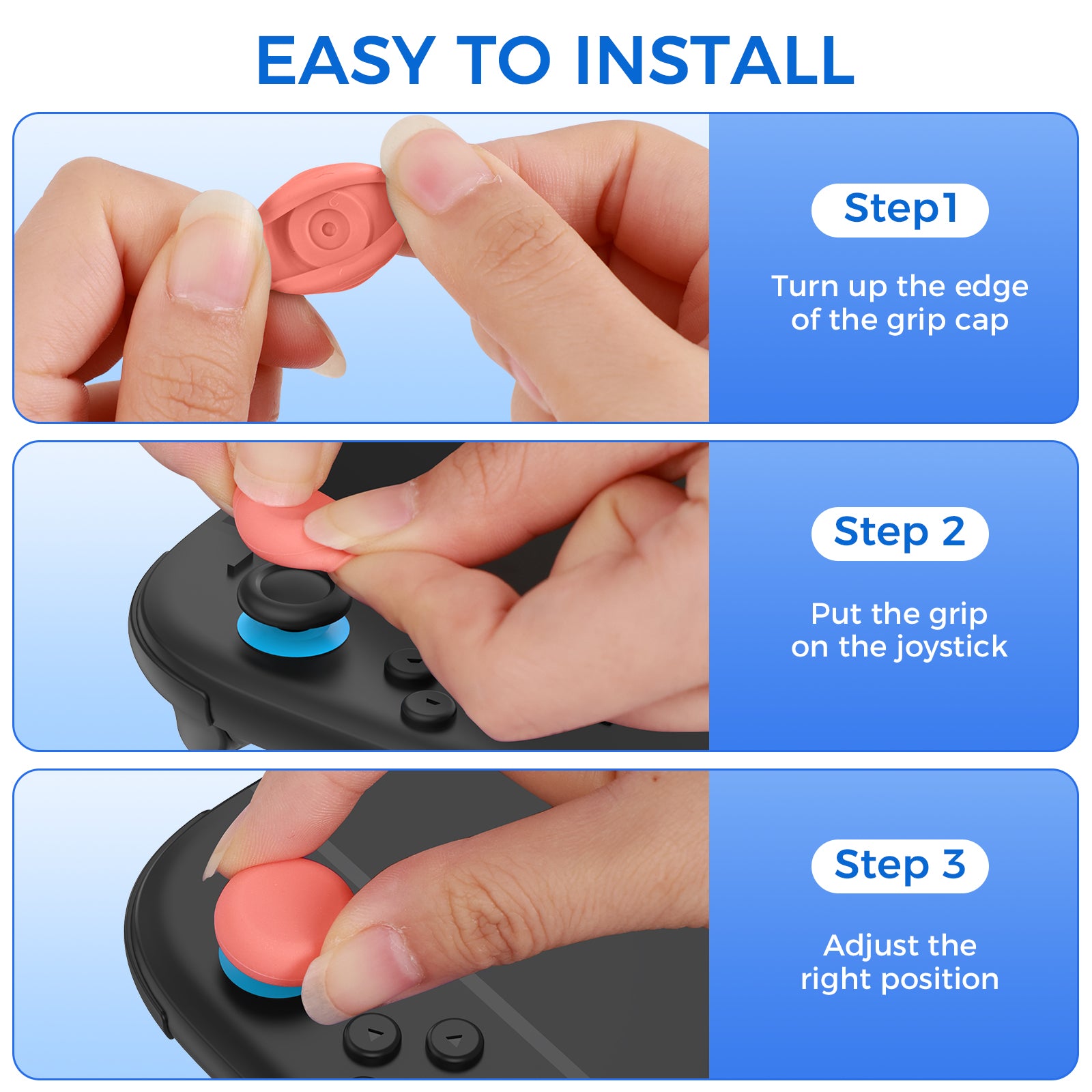 EASY TO INSTALL

Step1

Turn up the edge of the grip cap

Step 2

Put the grip on the joystick

Step 3

Adjust the right position