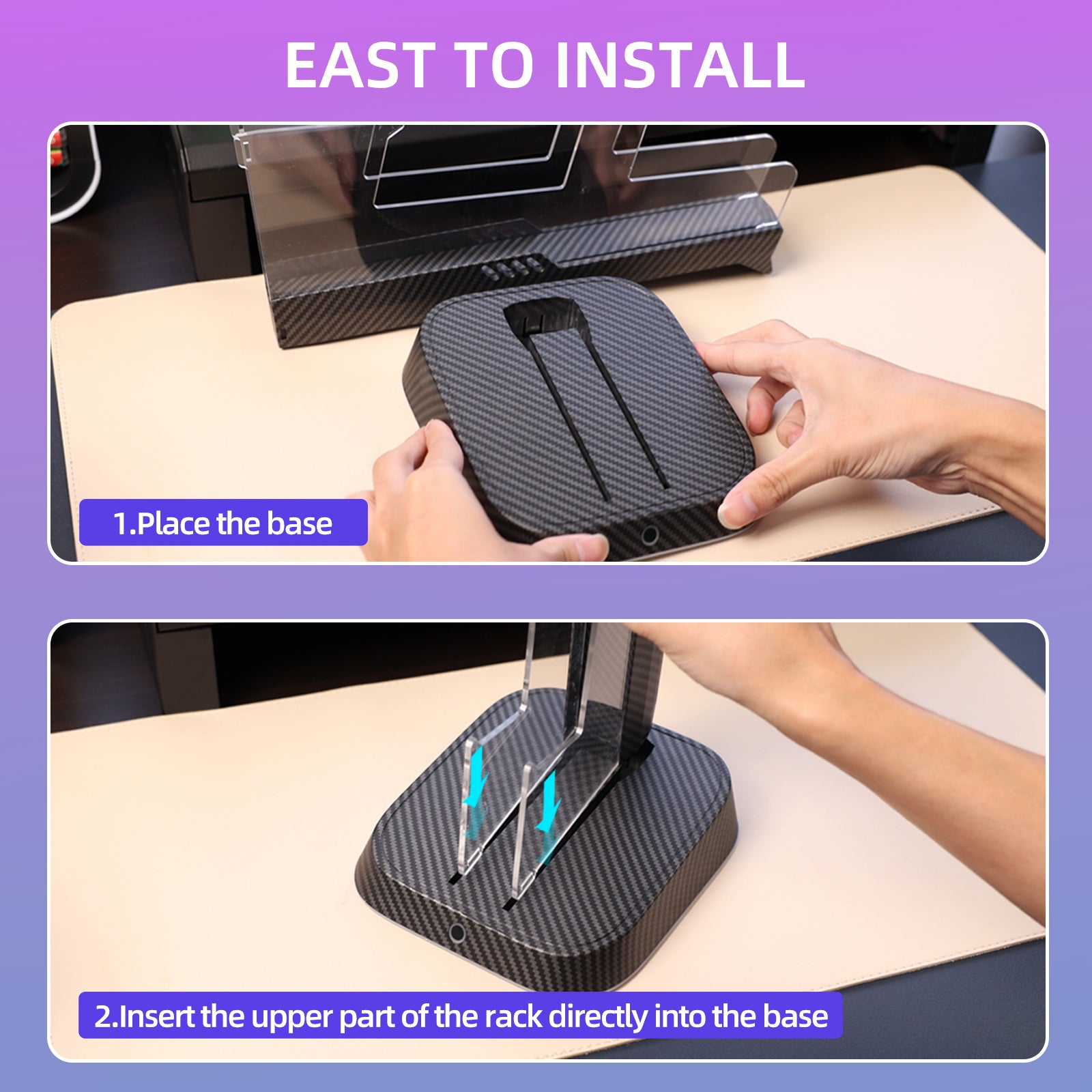 EAST TO INSTALL

1.Place the base

2.Insert the upper part of the rack directly into the base