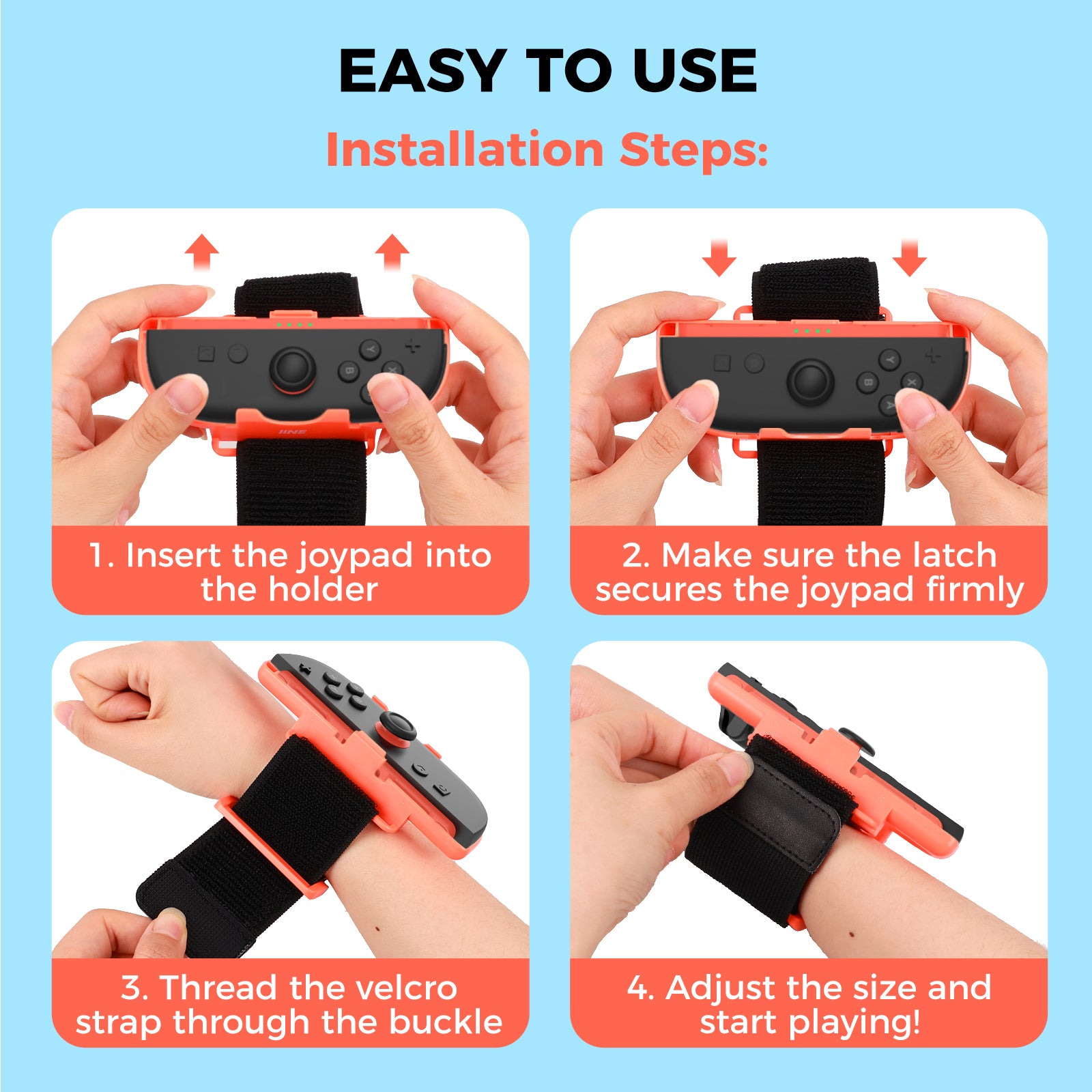 EASY TO USE

Installation Steps:

IINE

1. Insert the joypad into the holder

2. Make sure the latch secures the joypad firmly

3. Thread the velcro strap through the buckle

4. Adjust the size and start playing!