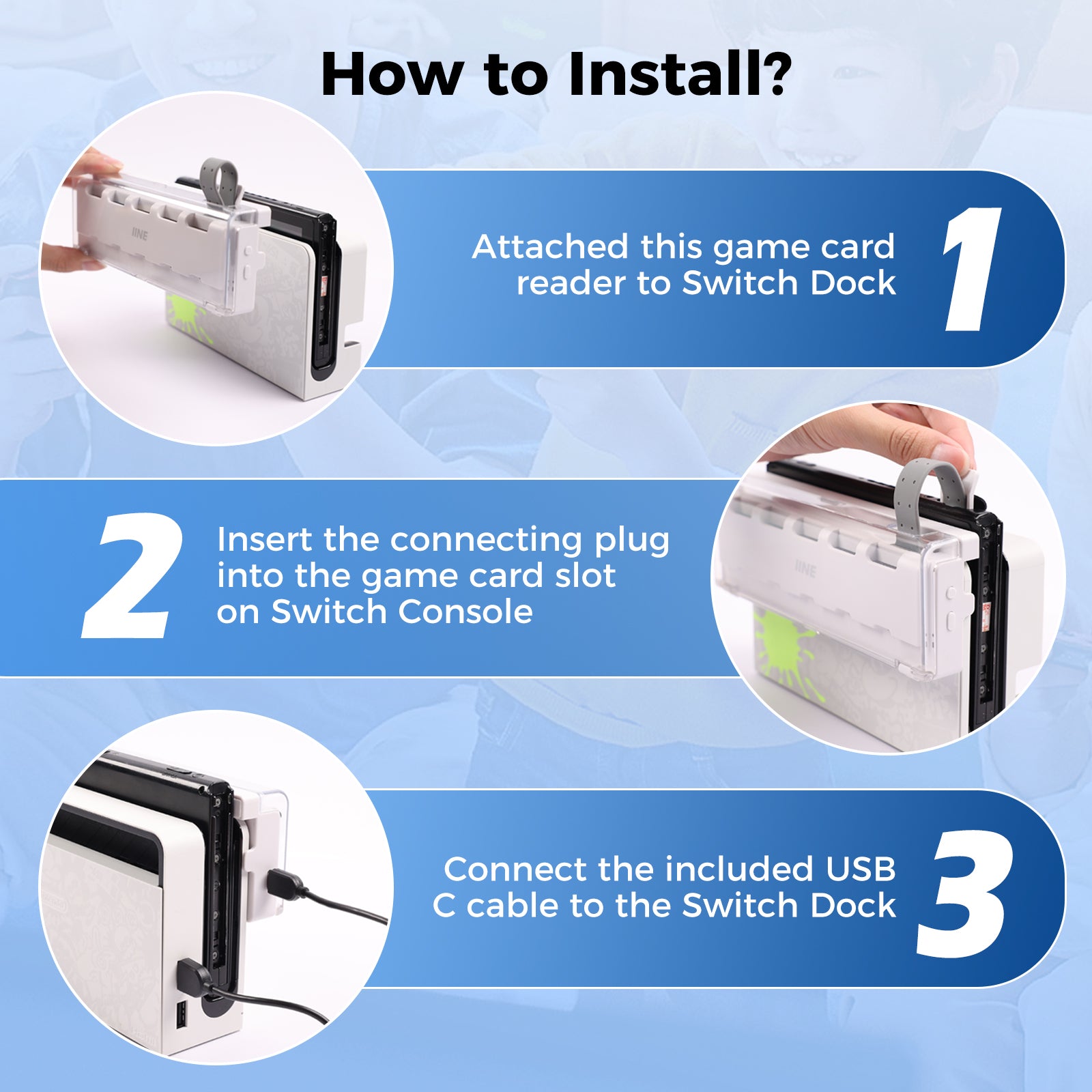 How to Install?

IINE

Attached this game card reader to Switch Dock

1

2

Insert the connecting plug into the game card slot on Switch Console

IINE

Connect the included USB C cable to the Switch Dock

3