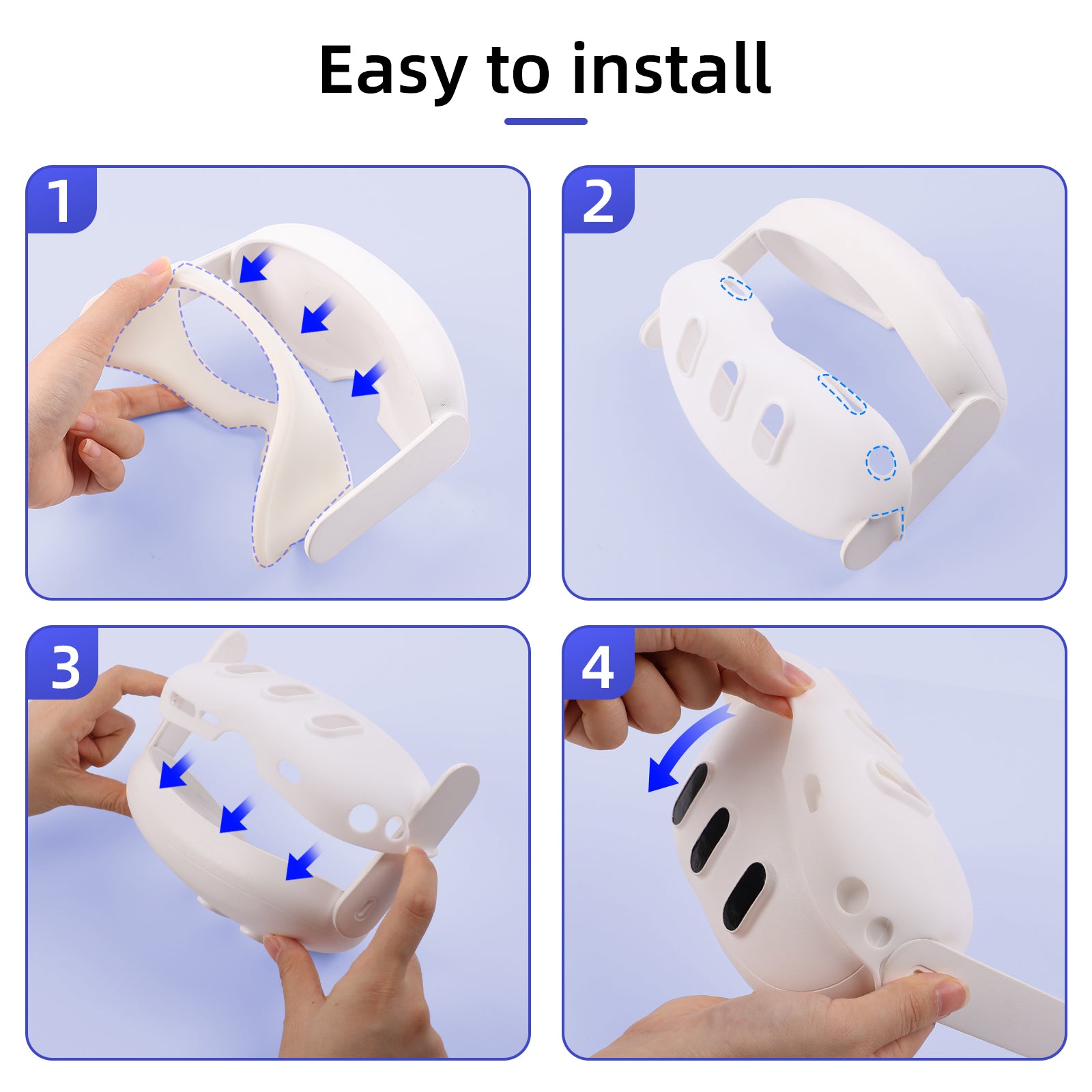 Easy to install

1

2

3

4