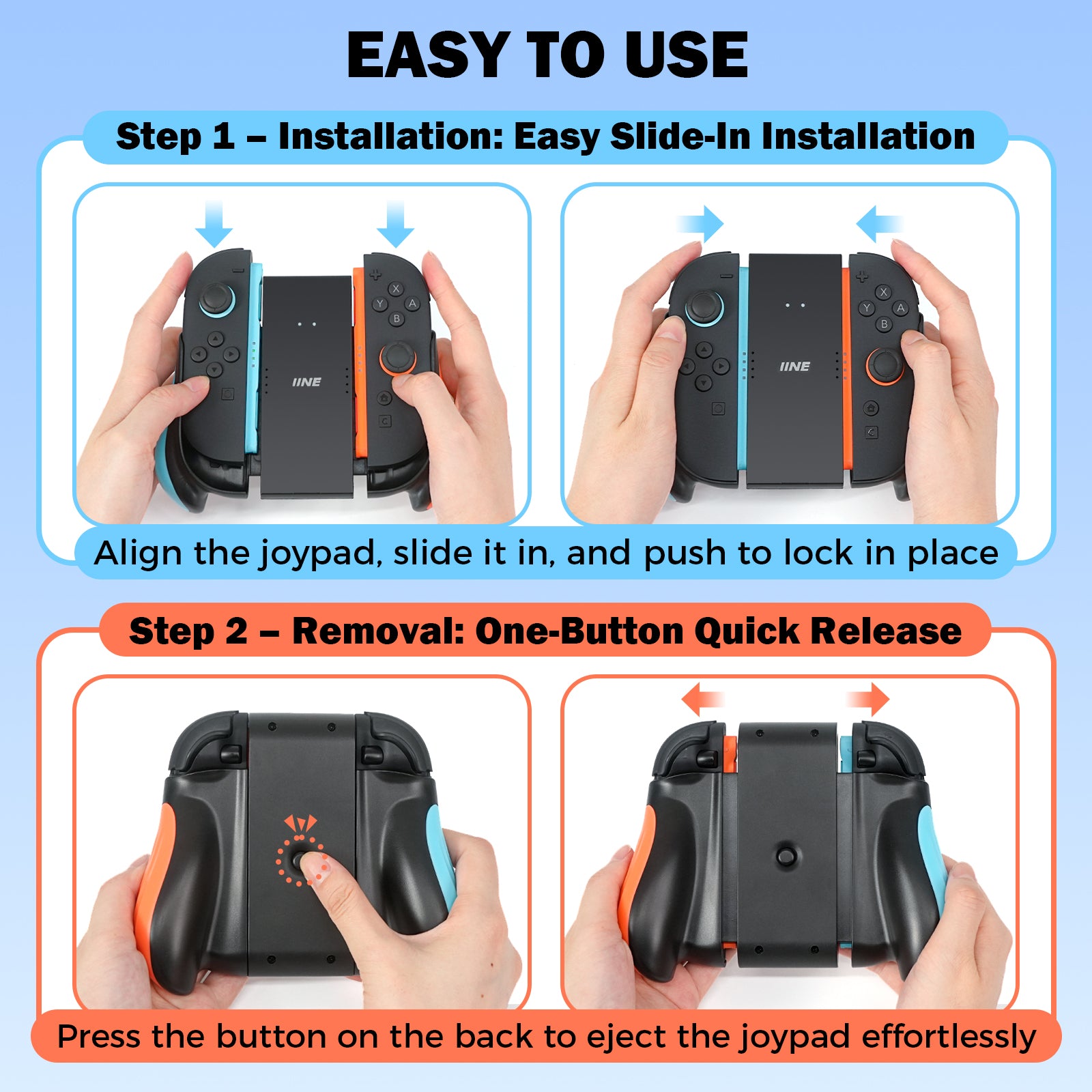 EASY TO USE

Step 1 – Installation: Easy Slide-In Installation

X Y A B

IINE

X Y A B

IINE

Align the joypad, slide it in, and push to lock in place

Step 2 – Removal: One-Button Quick Release

Press the button on the back to eject the joypad effortlessly