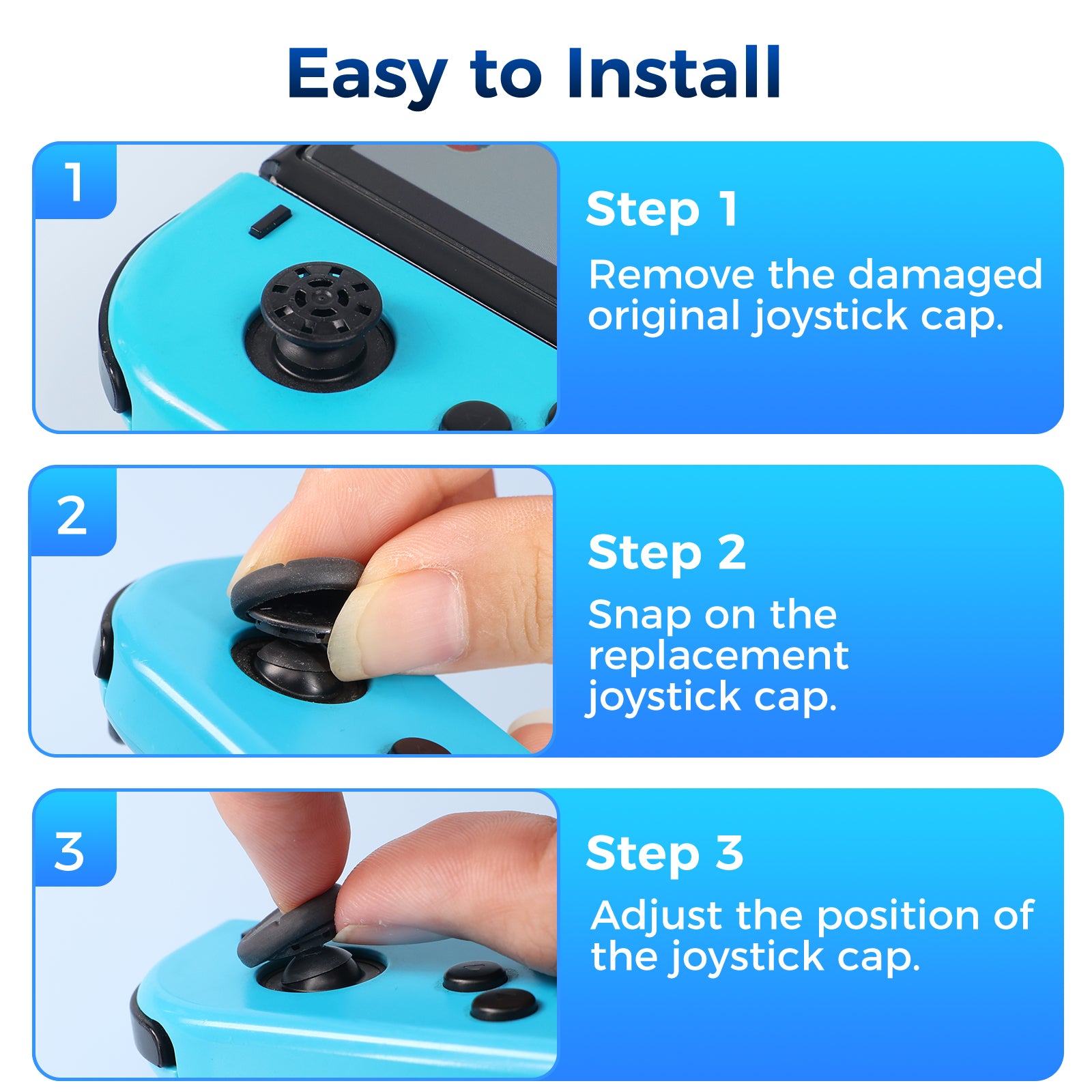 Easy to Install

1

Step 1

Remove the damaged original joystick cap.

2

Step 2

Snap on the replacement joystick cap.

3

Step 3

Adjust the position of the joystick cap.