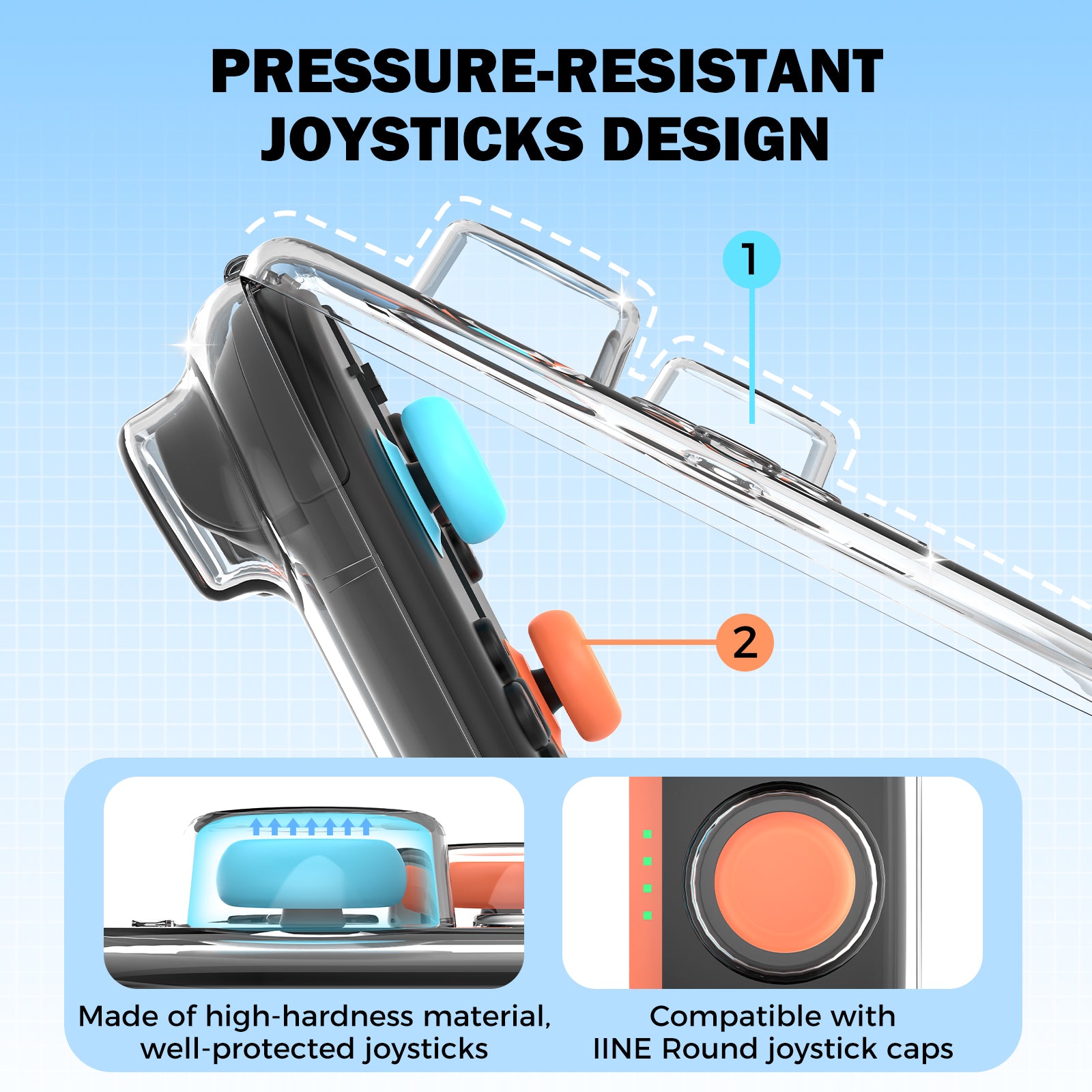 PRESSURE-RESISTANT JOYSTICKS DESIGN

1

2

Made of high-hardness material, well-protected joysticks

Compatible with IINE Round joystick caps