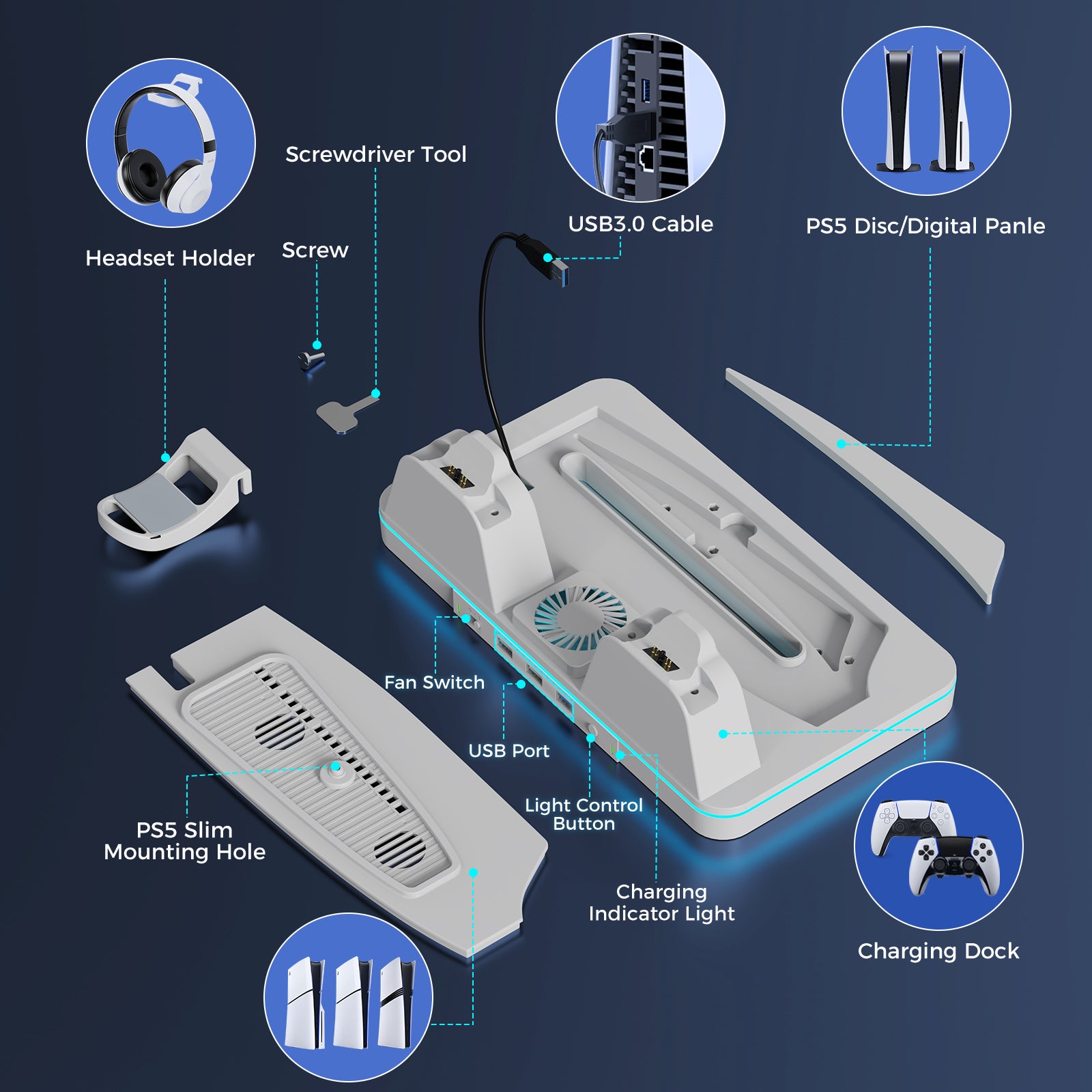 Screwdriver Tool

USB3.0 Cable

PS5 Disc/Digital Panle

Headset Holder

Screw

Fan Switch

USB Port

Light Control Button

PS5 Slim Mounting Hole

Charging Indicator Light

Charging Dock