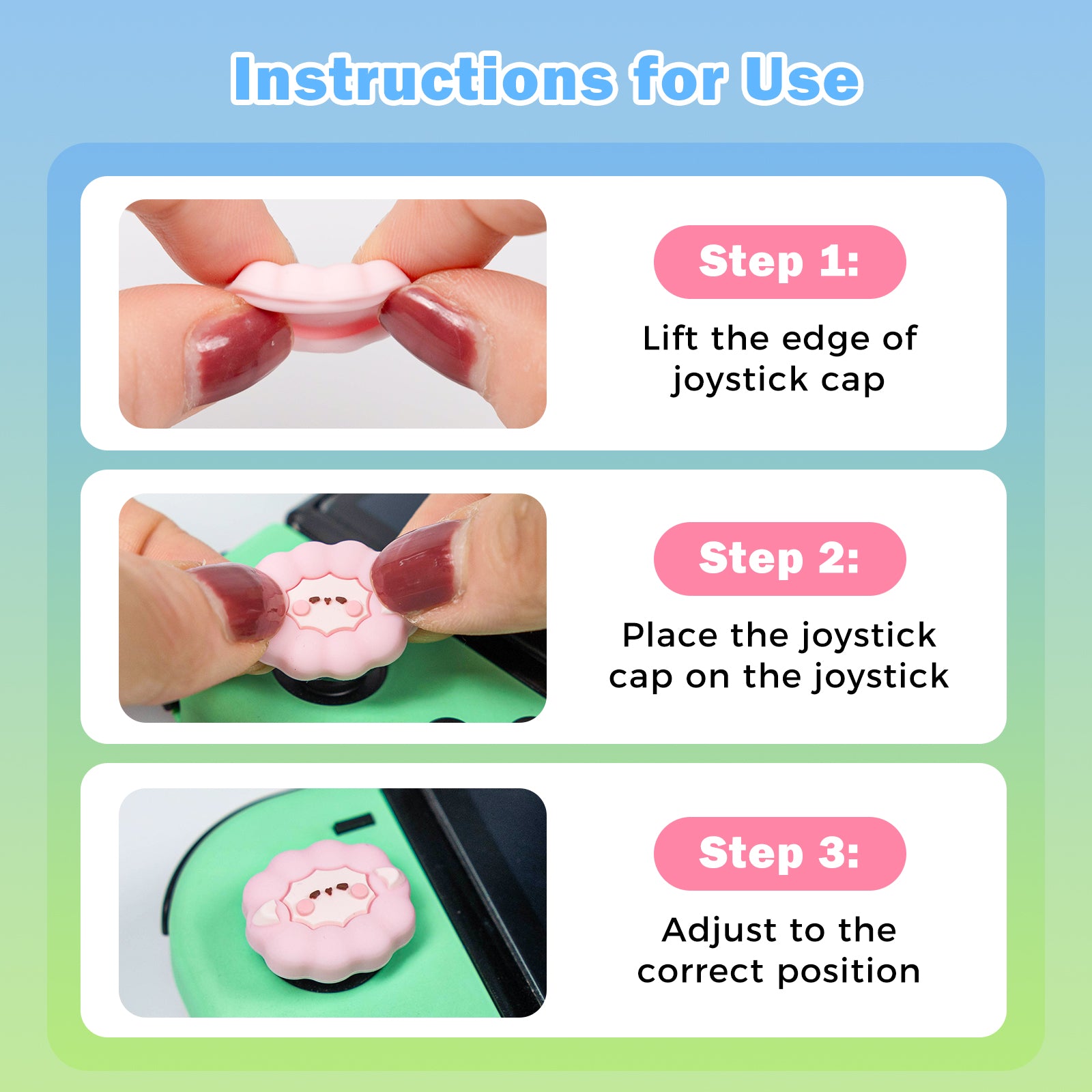 Instructions for Use

Step 1:

Lift the edge of joystick cap

Step 2:

Place the joystick cap on the joystick

Step 3:

Adjust to the correct position