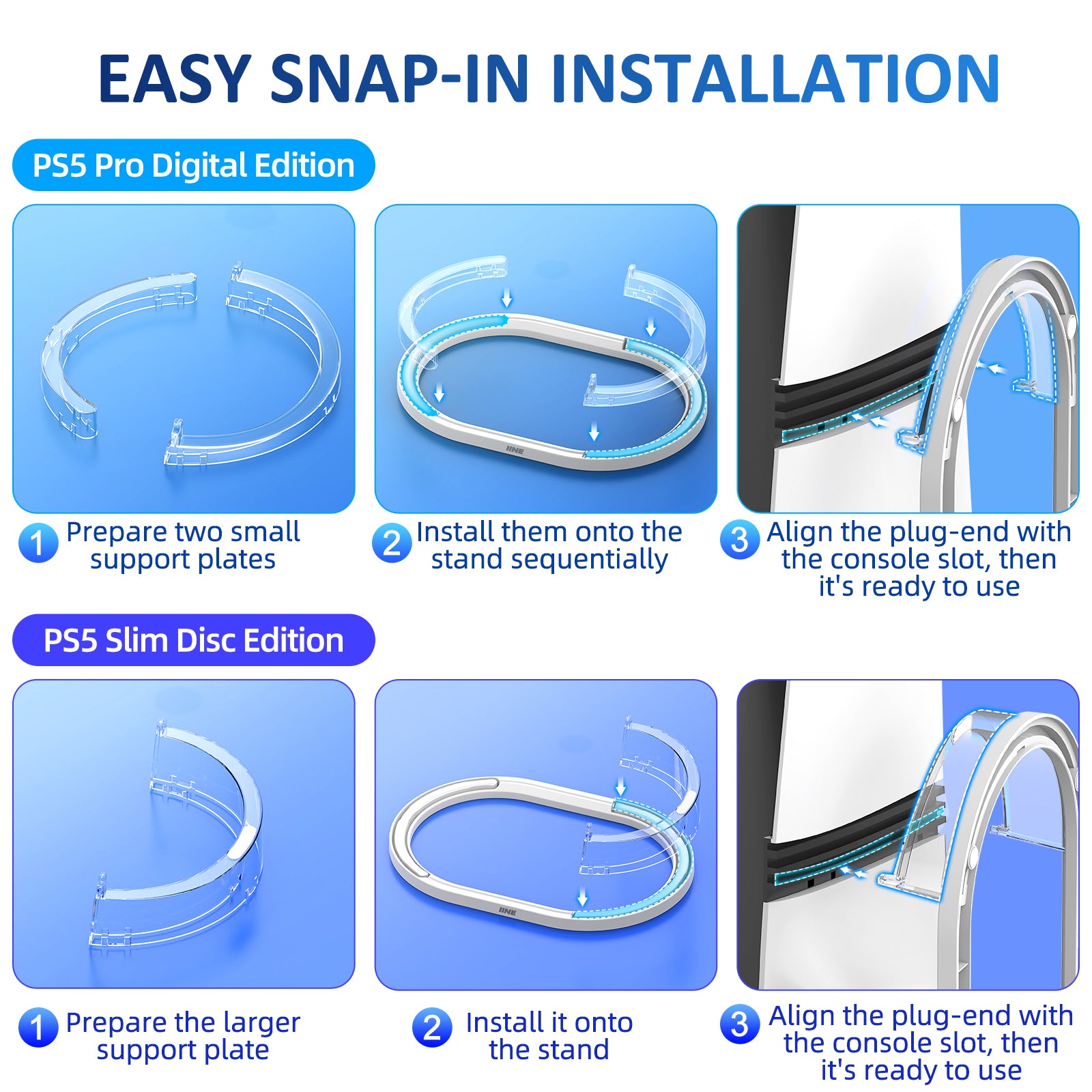 EASY SNAP-IN INSTALLATION

PS5 Pro Digital Edition

IINE

1 Prepare two small support plates

2 Install them onto the stand sequentially

3 Align the plug-end with the console slot, then it's ready to use

PS5 Slim Disc Edition

IINE

1 Prepare the larger support plate

2 Install it onto the stand

3 Align the plug-end with the console slot, then it's ready to use