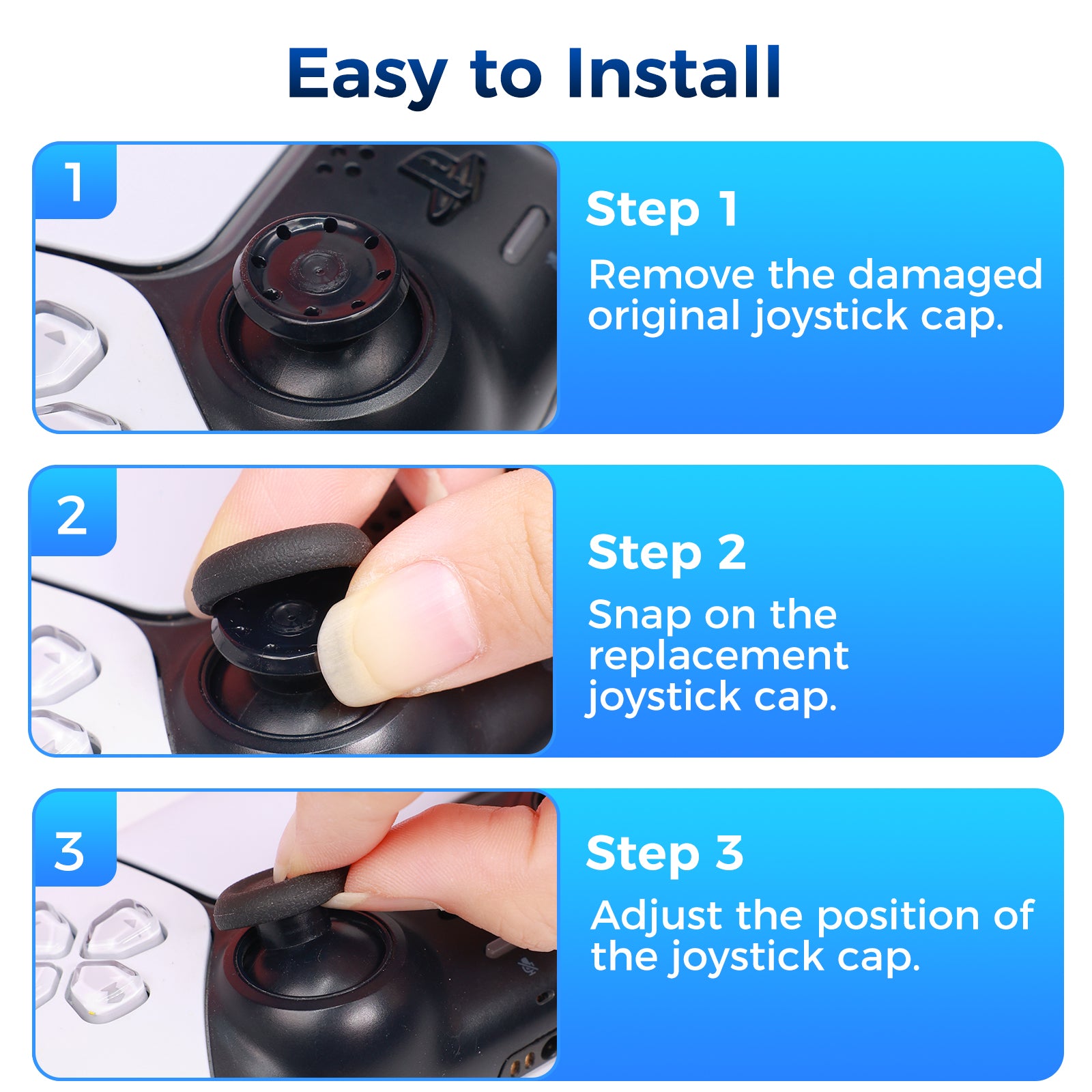 Easy to Install

1

Step 1

Remove the damaged original joystick cap.

2

Step 2

Snap on the replacement joystick cap.

3

Step 3

Adjust the position of the joystick cap.